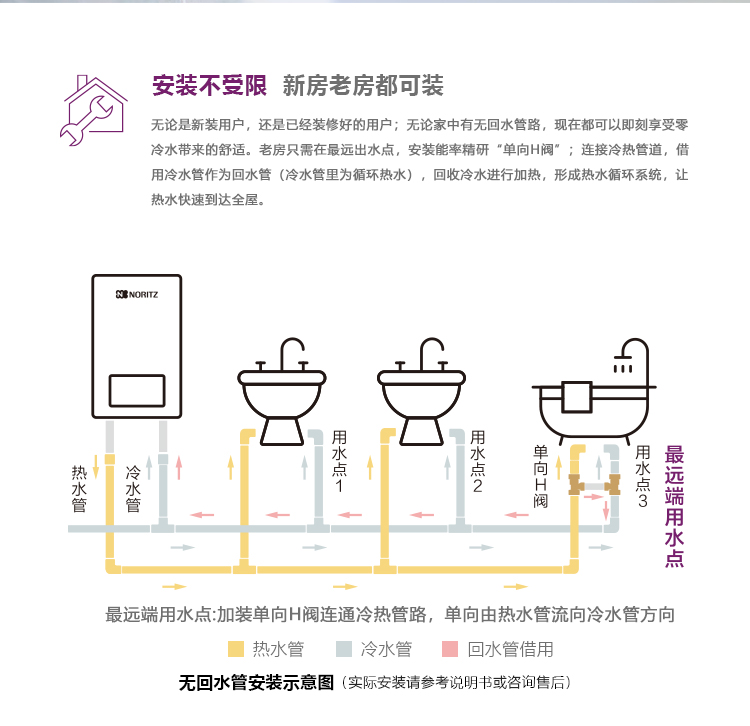 安装不受限 新房老房都可装

无论是新装用户，还是已经装修好的用户；无论家中有无回水管路，现在都可以即刻享受零冷水带来的舒适。老房只需在最远出水点，安装能率精研“单向H阀”；连接冷热管道，借用冷水管作为回水管（冷水管里为循环热水），回收冷水进行加热，形成热水循环系统，让热水快速到达全屋。

NORITZ

热水管

冷水管

用水点1

用水点2

单向H阀

用水点3

最远端用水点

最远端用水点:加装单向H阀连通冷热管路，单向由热水管流向冷水管方向

热水管 冷水管 回水管借用

无回水管安装示意图（实际安装请参考说明书或咨询售后）